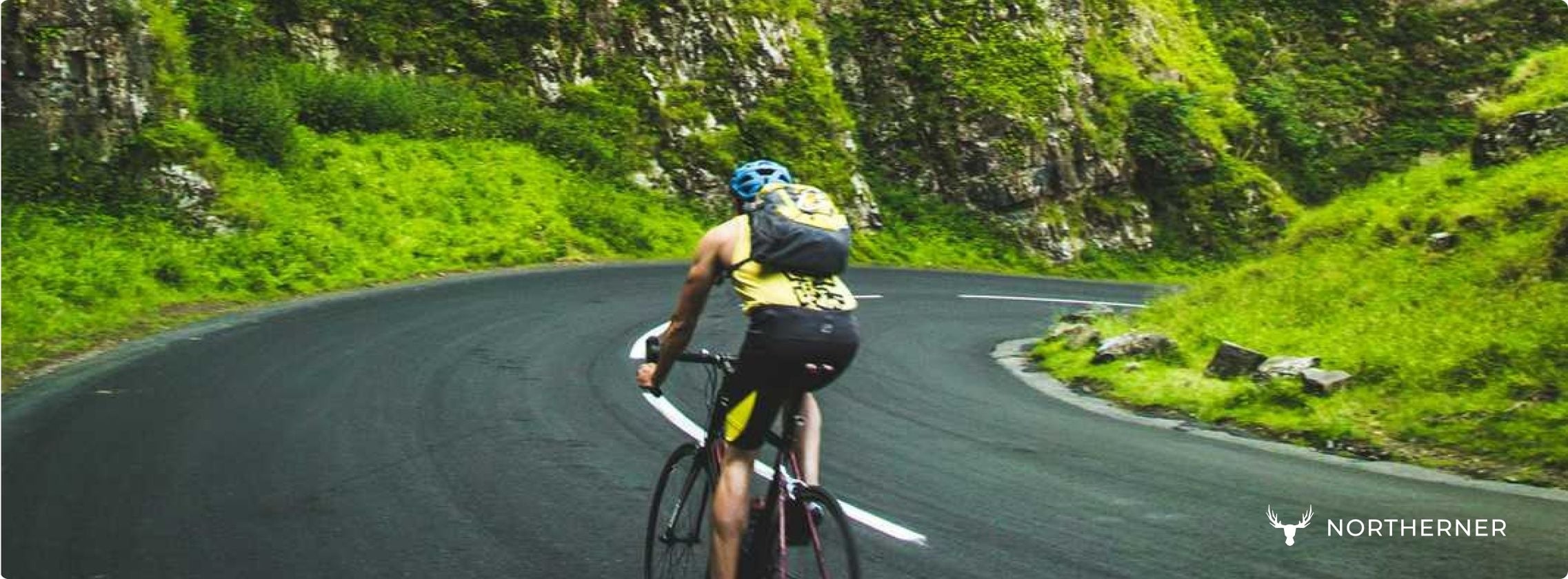 NORTHERNER