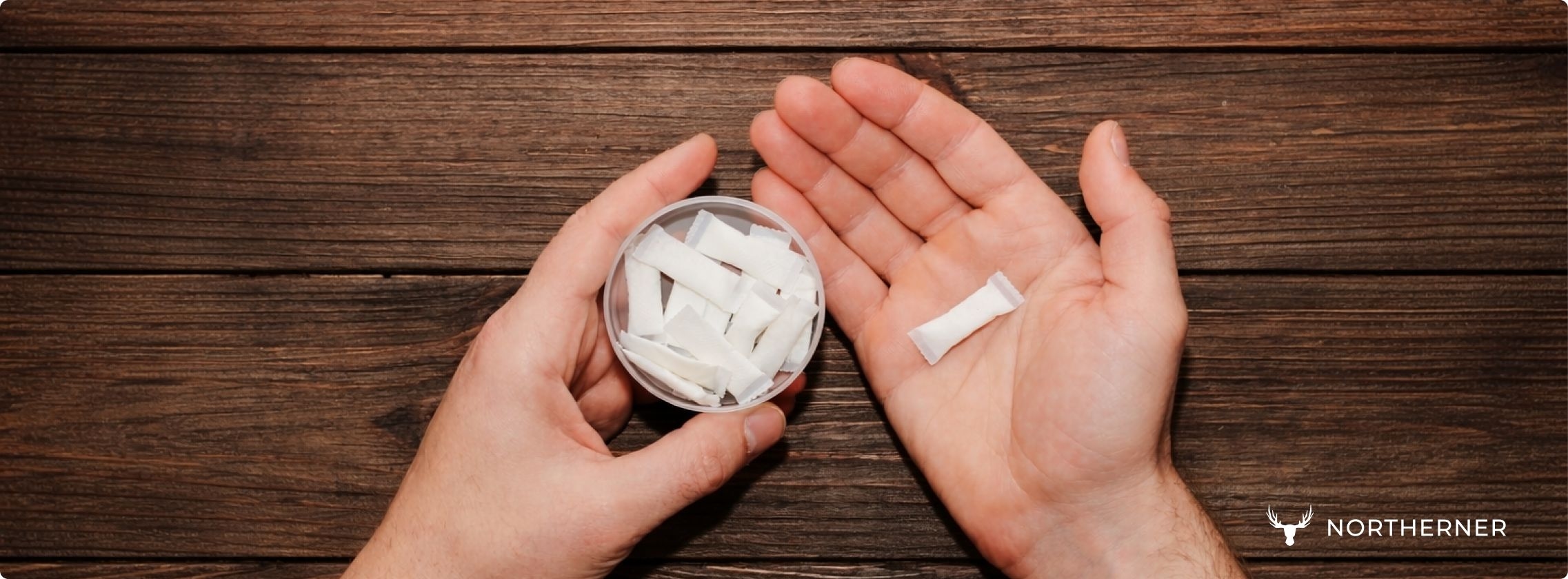 NORTHERNER