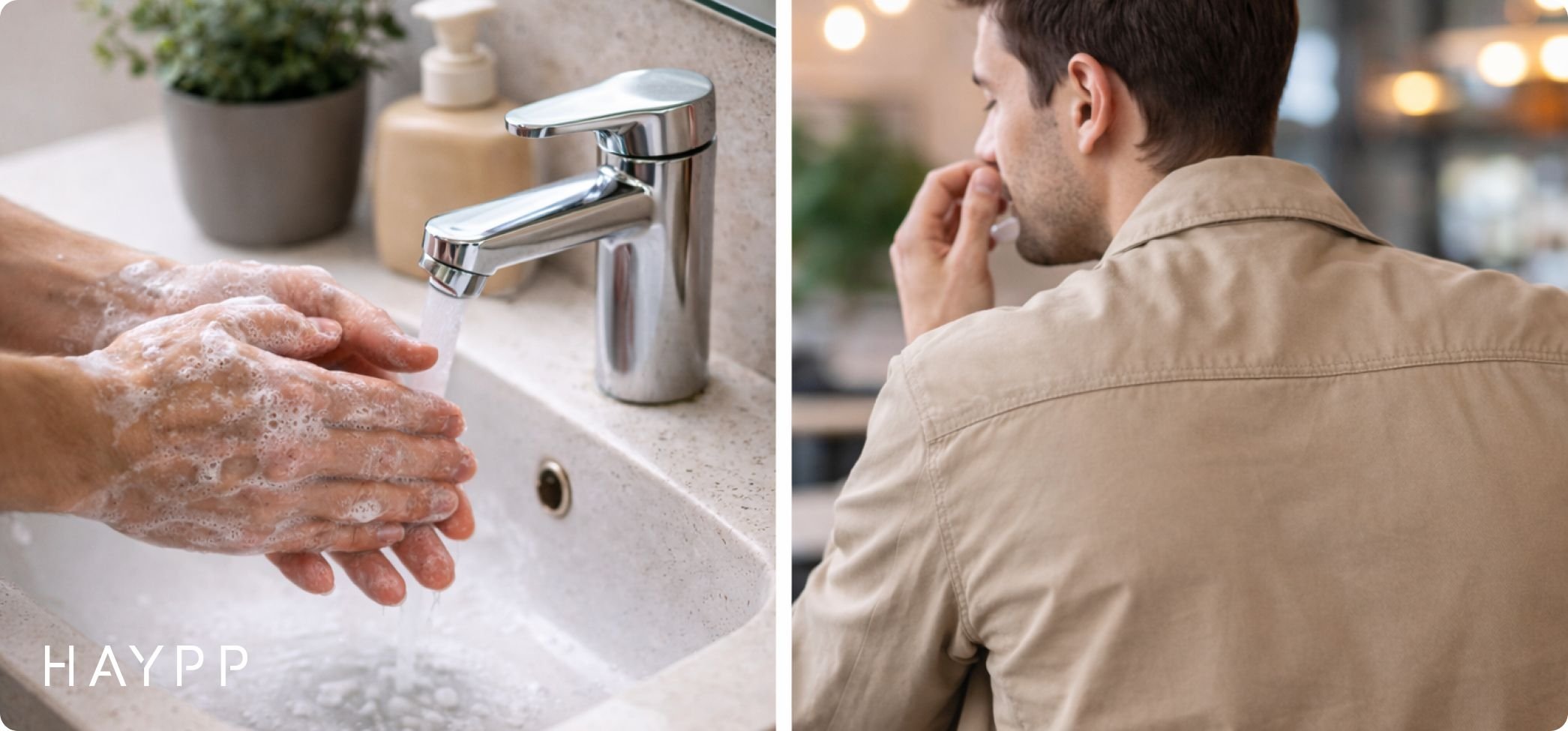 HAYPP