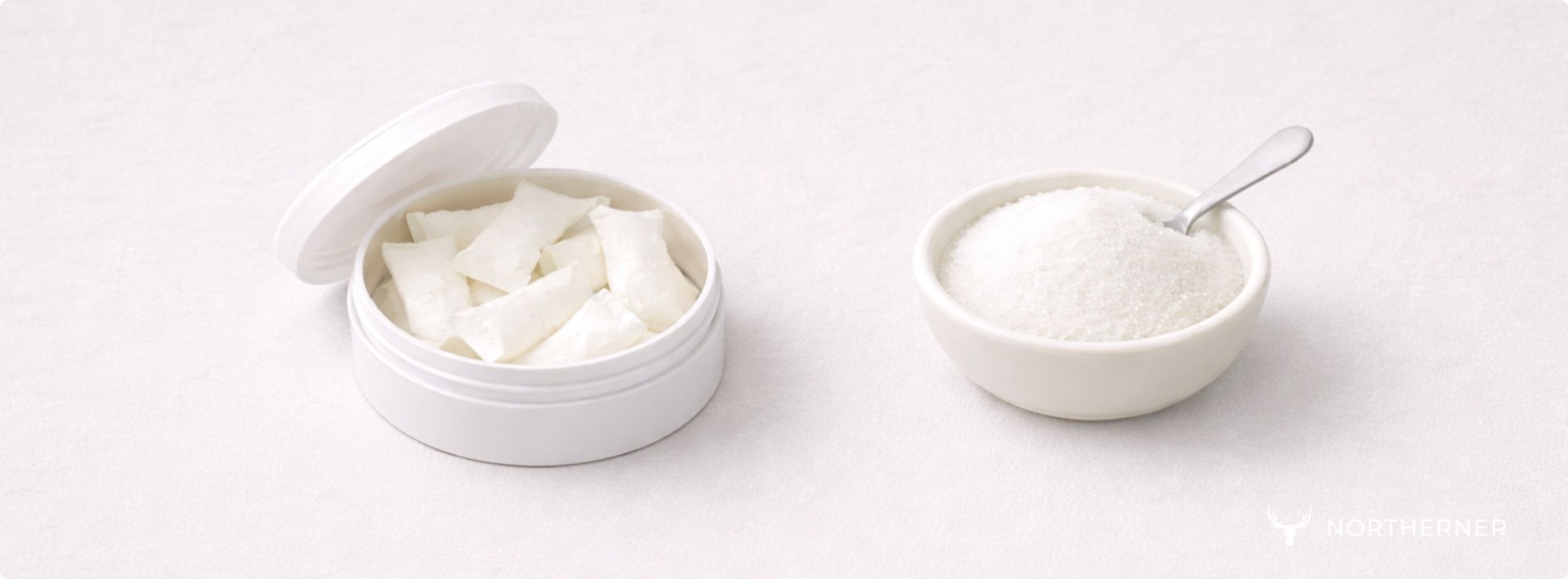 NORTHERNER