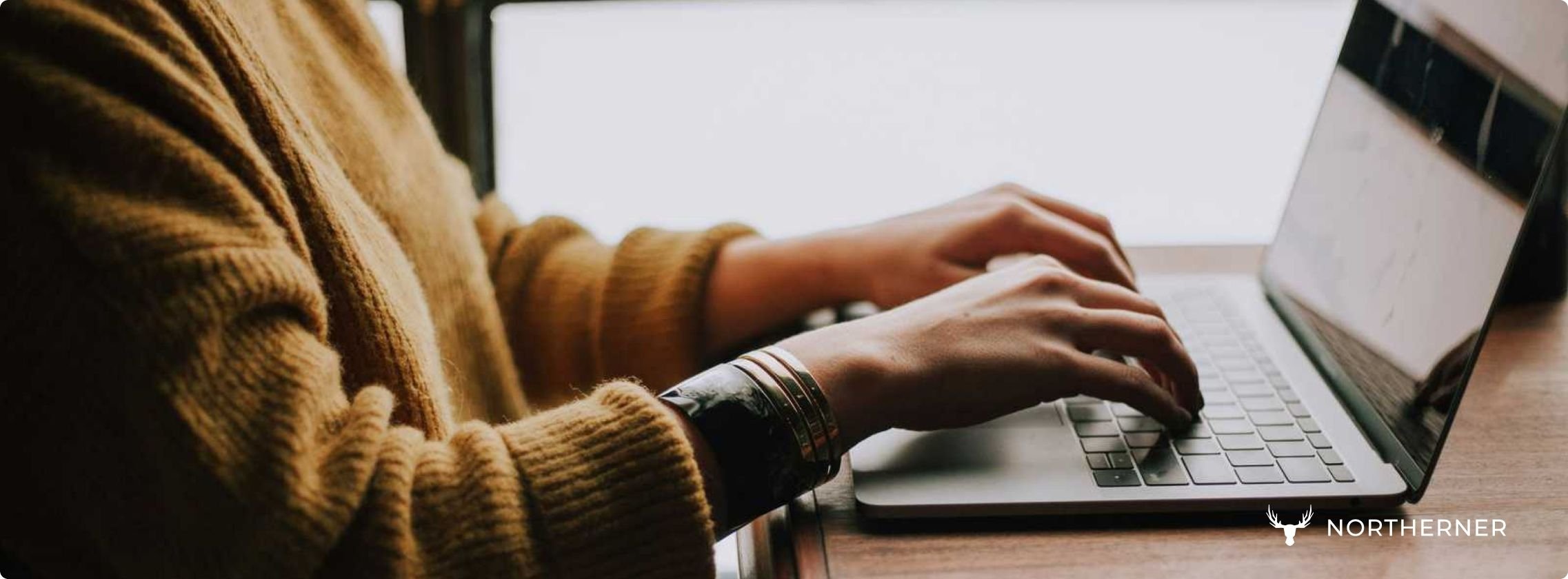 NORTHERNER