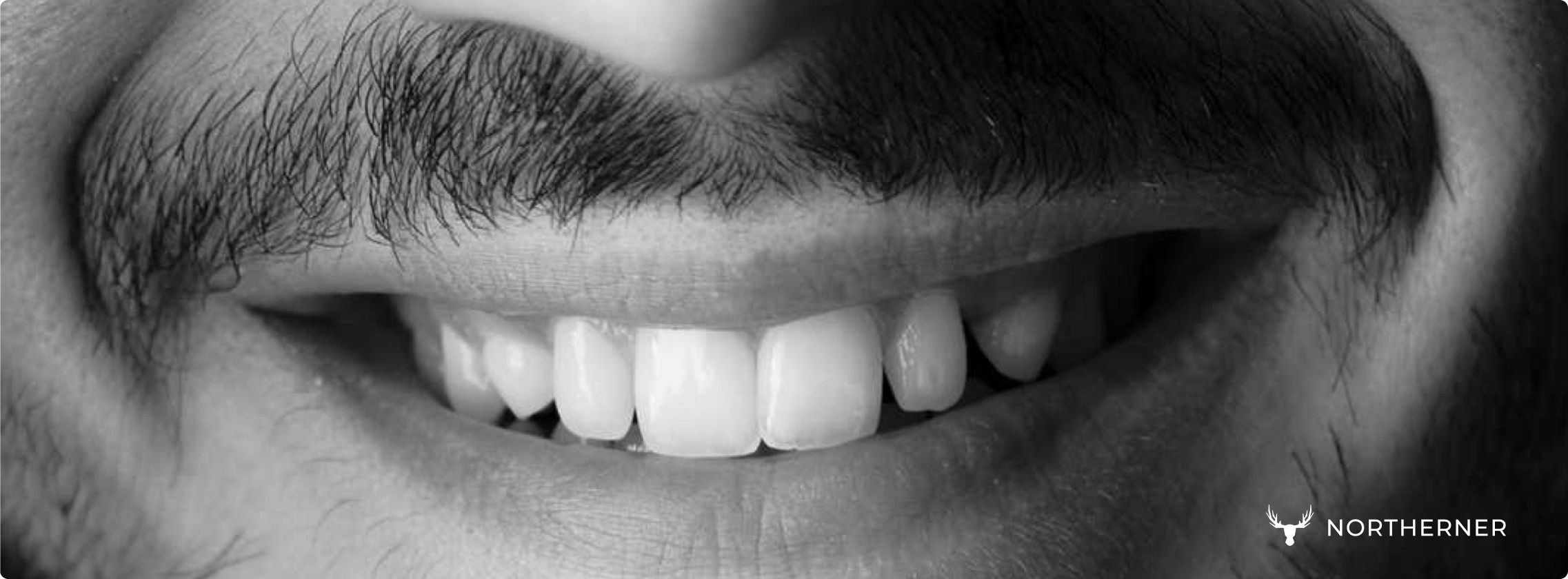 NORTHERNER