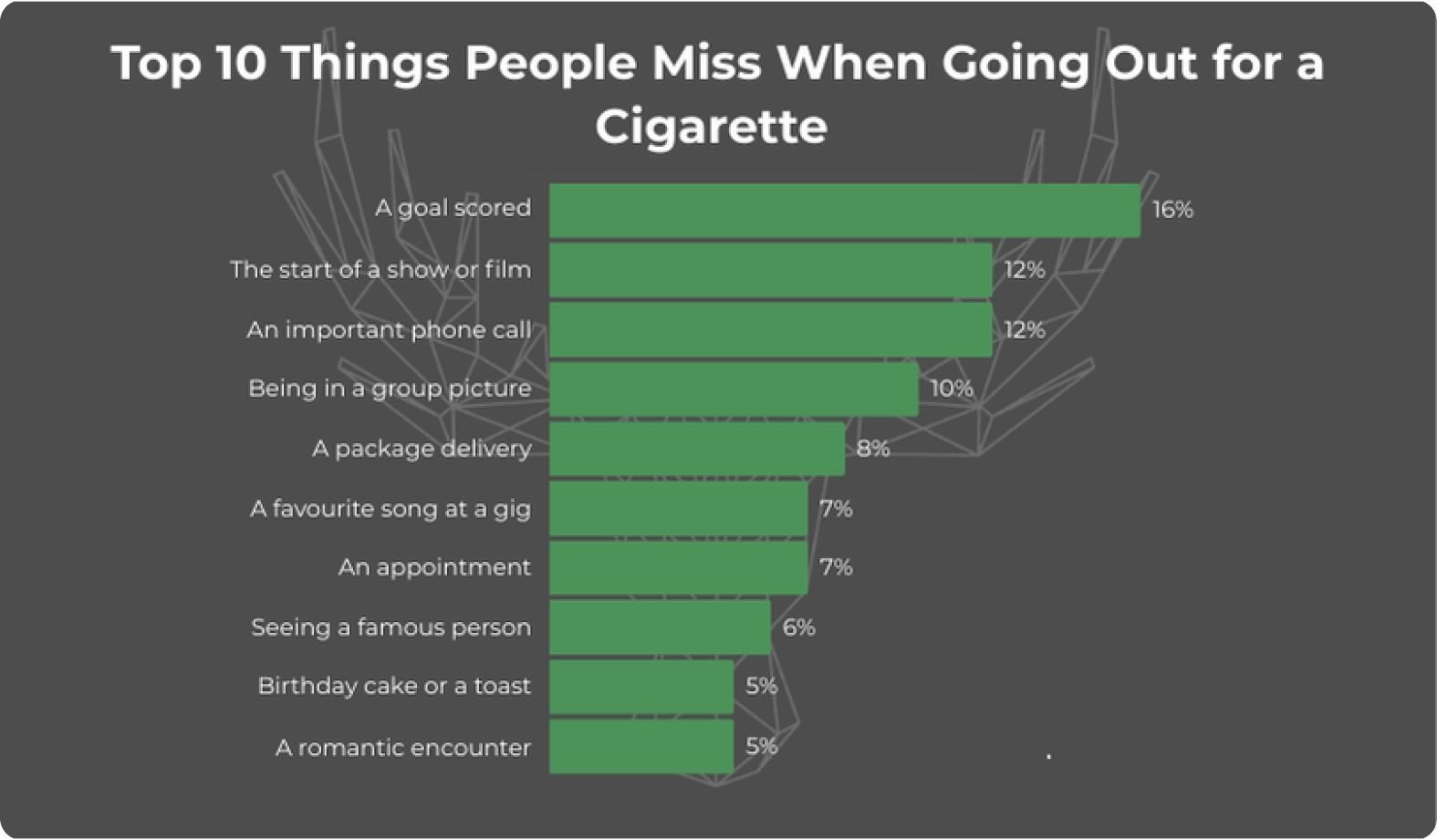 Top 10 Things People Miss When Going Out for a Cigarette

A goal scored 16%
The start of a show or film 12%
An important phone call 12%
Being in a group picture 10%
A package delivery 8%
A favourite song at a gig 7%
An appointment 7%
Seeing a famous person 6%
Birthday cake or a toast 5%
A romantic encounter 5%