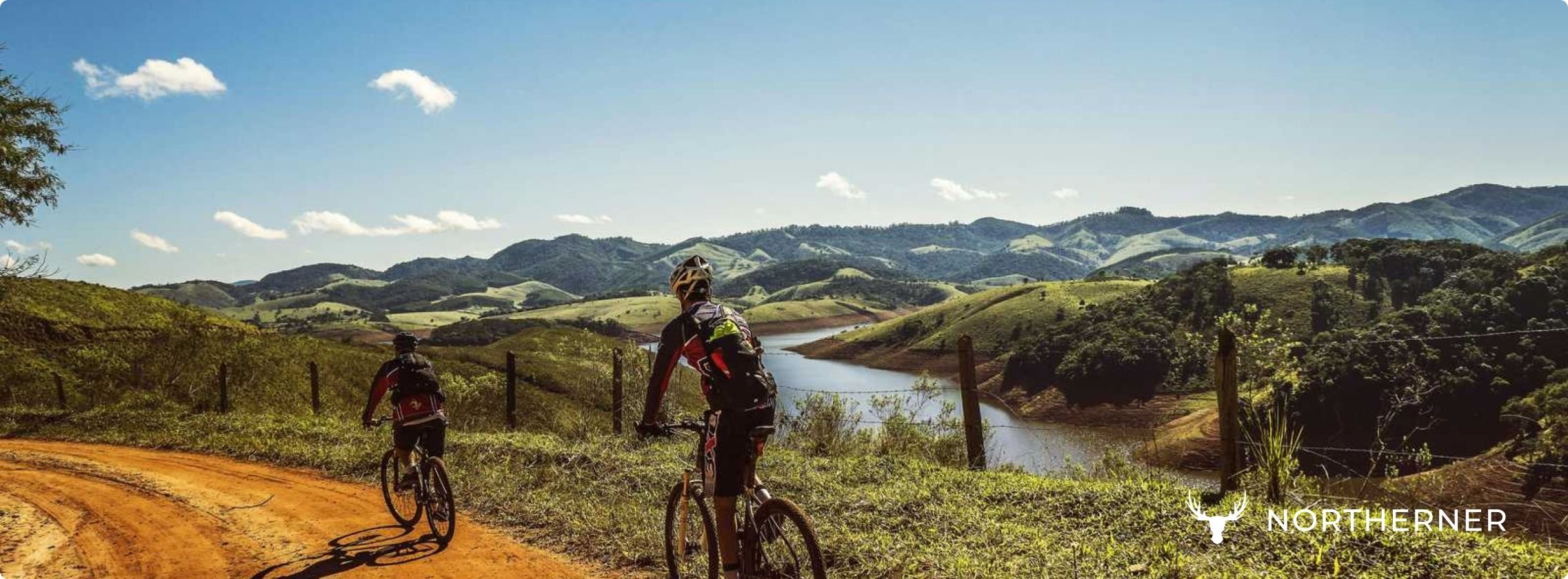 NORTHERNER