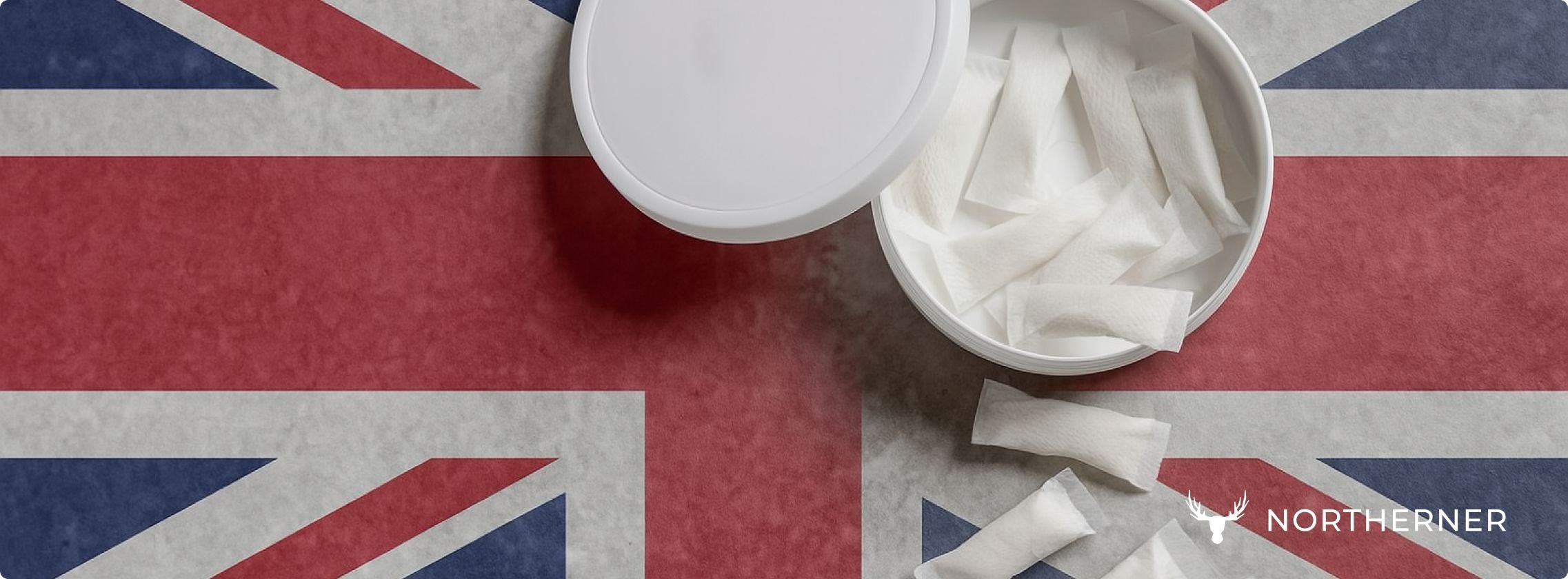 NORTHERNER