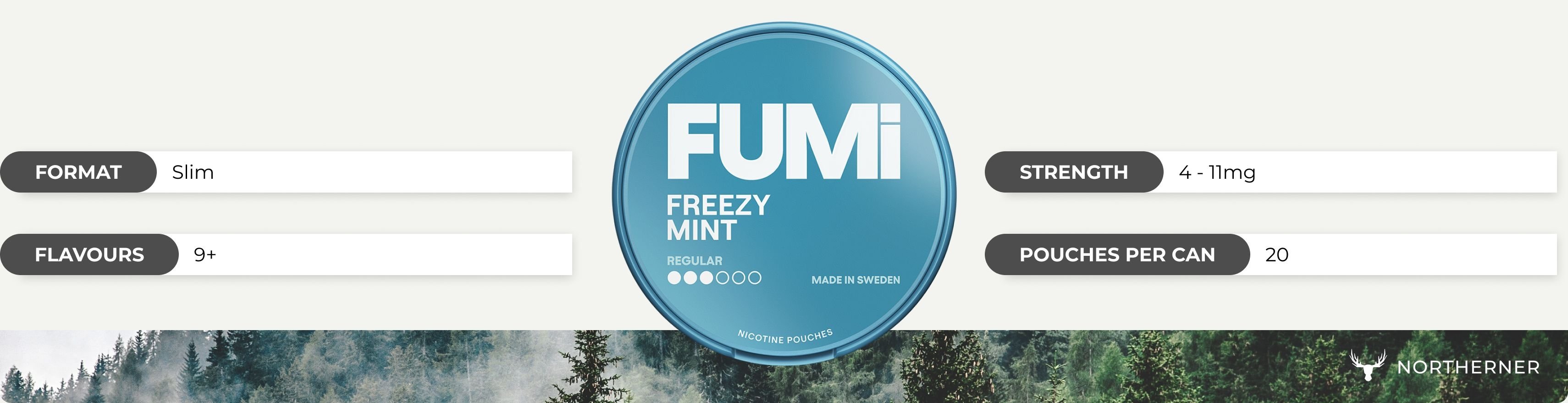 FORMAT Slim

FLAVOURS 9+

FUMi
FREEZY MINT
REGULAR
MADE IN SWEDEN
NICOTINE POUCHES

STRENGTH 4 - 11mg

POUCHES PER CAN 20

NORTHERNER