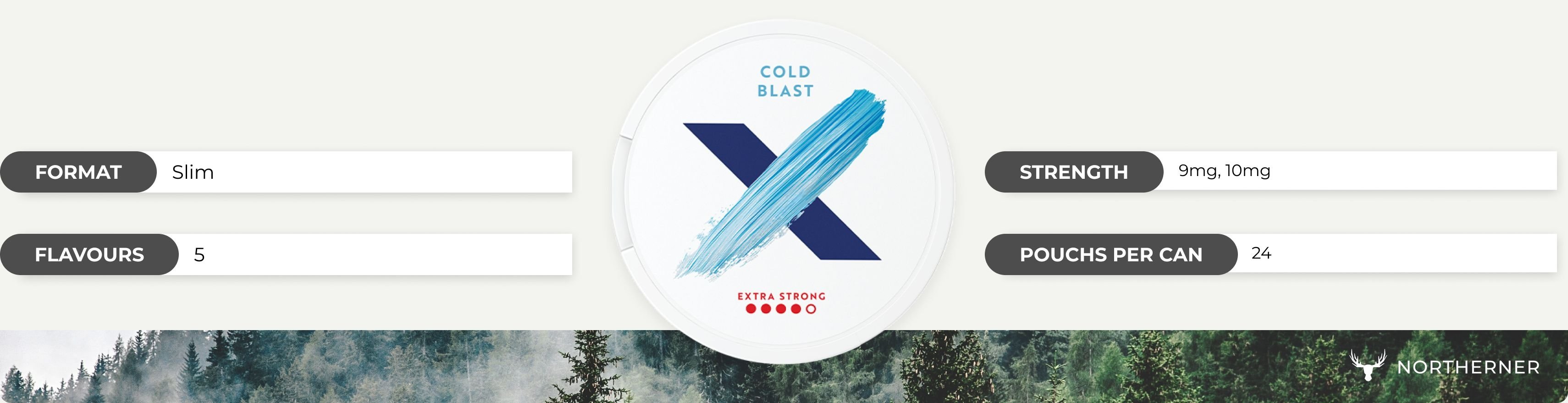 FORMAT Slim

FLAVOURS 5

COLD BLAST

EXTRA STRONG

STRENGTH 9mg, 10mg

POUCHS PER CAN 24

NORTHERNER