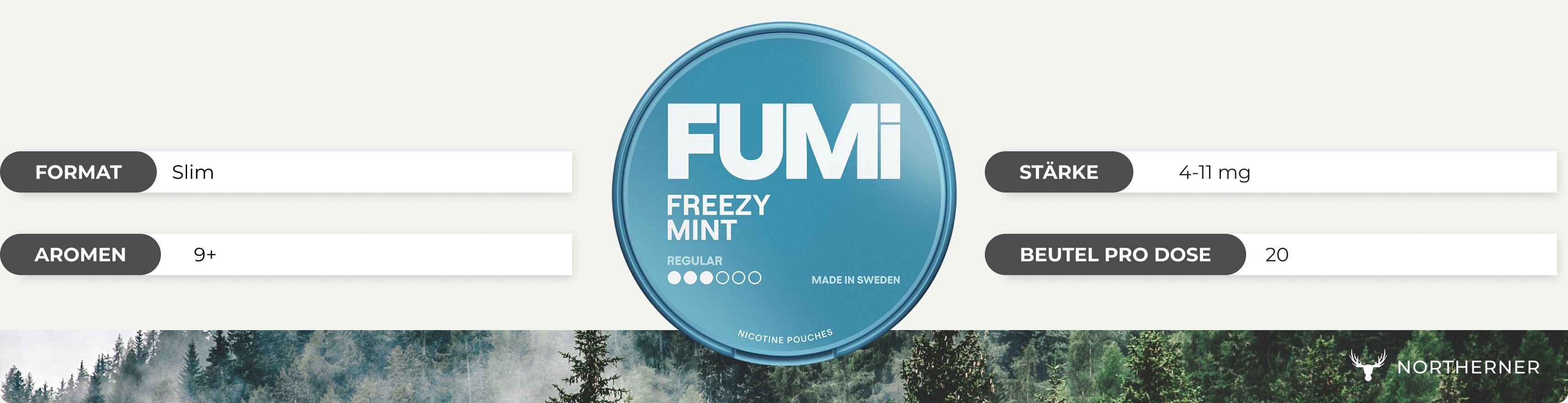 FORMAT Slim

AROMEN 9+

FUMi

FREEZY MINT

REGULAR

MADE IN SWEDEN

NICOTINE POUCHES

STÄRKE 4-11 mg

BEUTEL PRO DOSE 20

NORTHERNER