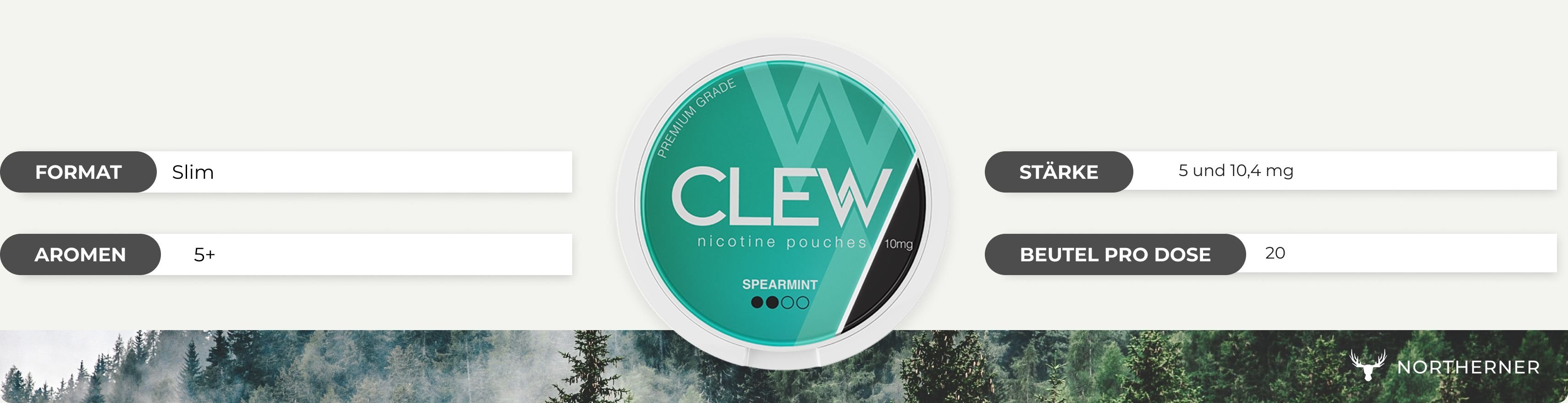 FORMAT Slim

AROMEN 5+

PREMIUM GRADE

CLEW

nicotine pouches

10mg

SPEARMINT

STÄRKE 5 und 10,4 mg

BEUTEL PRO DOSE 20

NORTHERNER